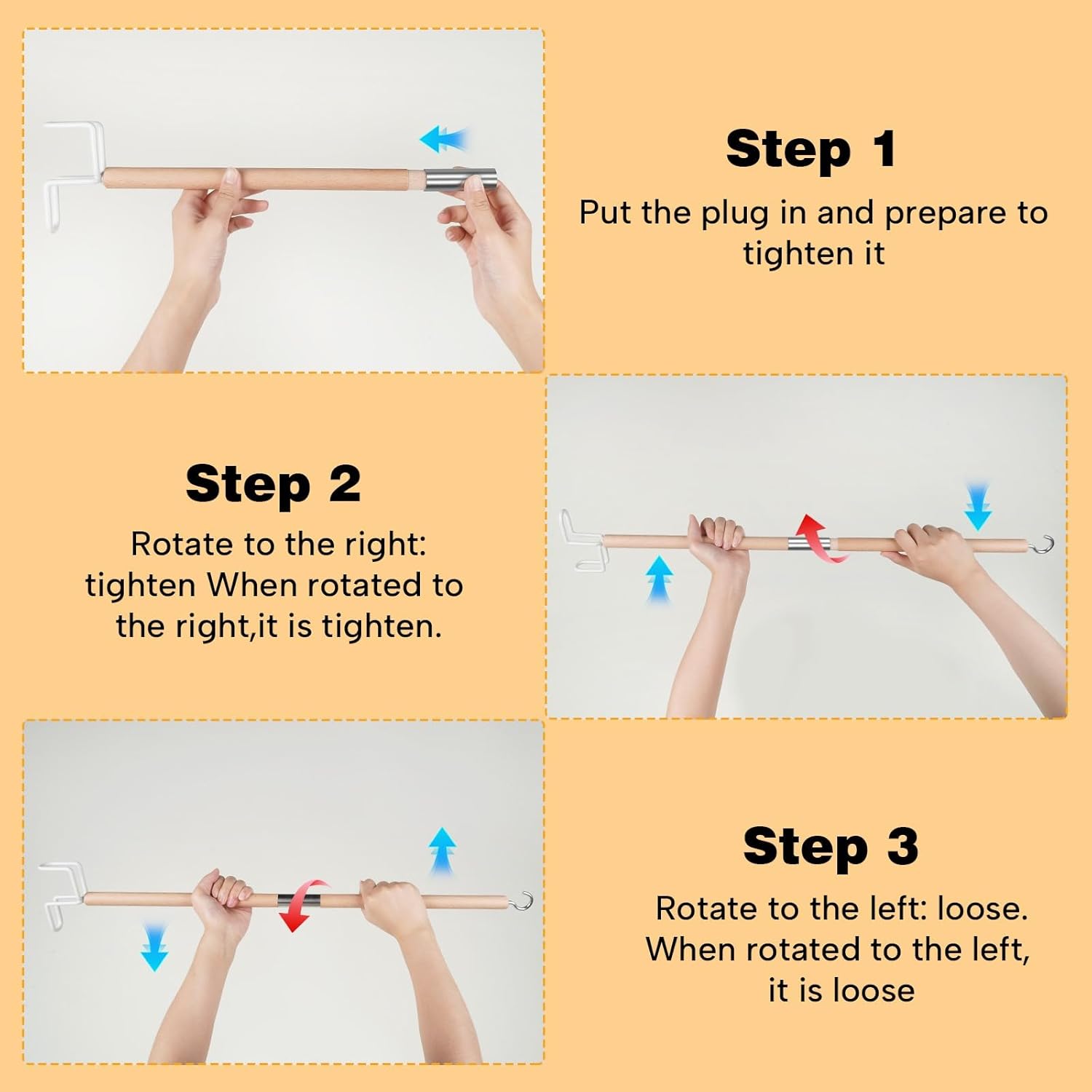 Step 1
Put the plug in and prepare to tighten it

Step 2
Rotate to the right: tighten When rotated to the right,it is tighten.

Step 3
Rotate to the left: loose. When rotated to the left, it is loose