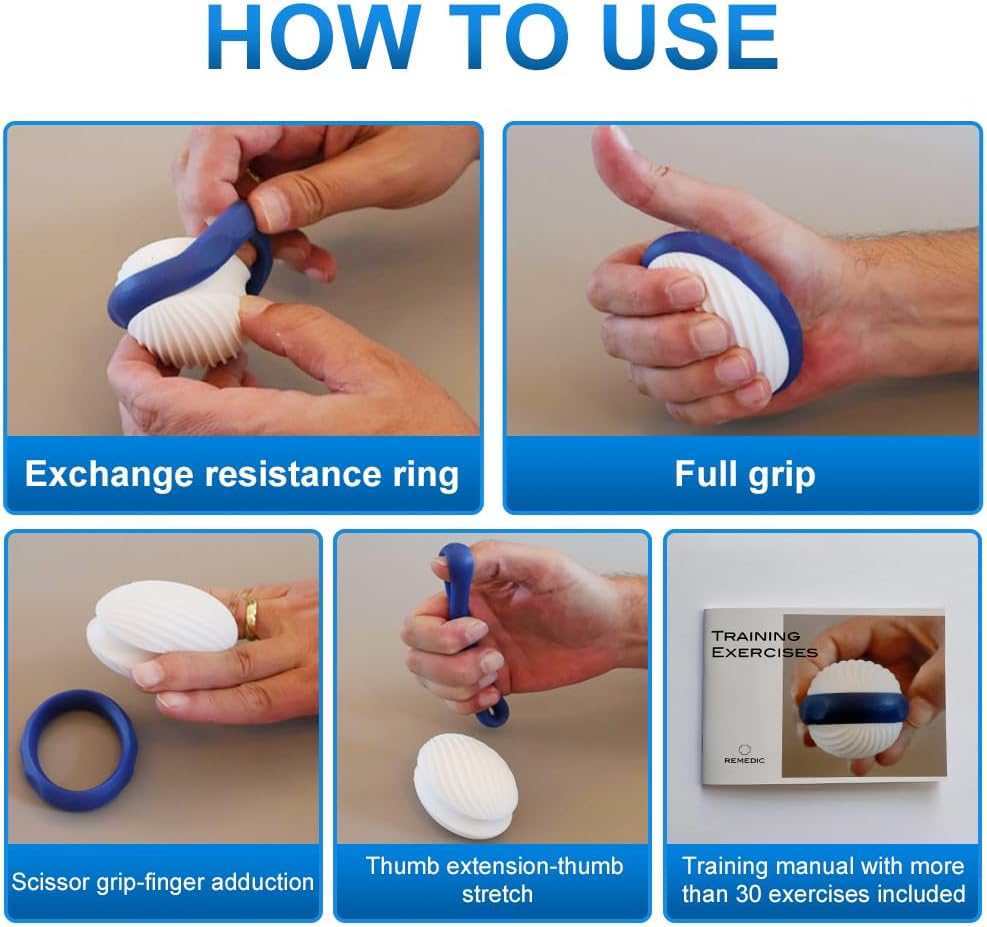 HOW TO USE

Exchange resistance ring

Full grip

Scissor grip-finger adduction

Thumb extension-thumb stretch

TRAINING EXERCISES

REMEDIC

Training manual with more than 30 exercises included