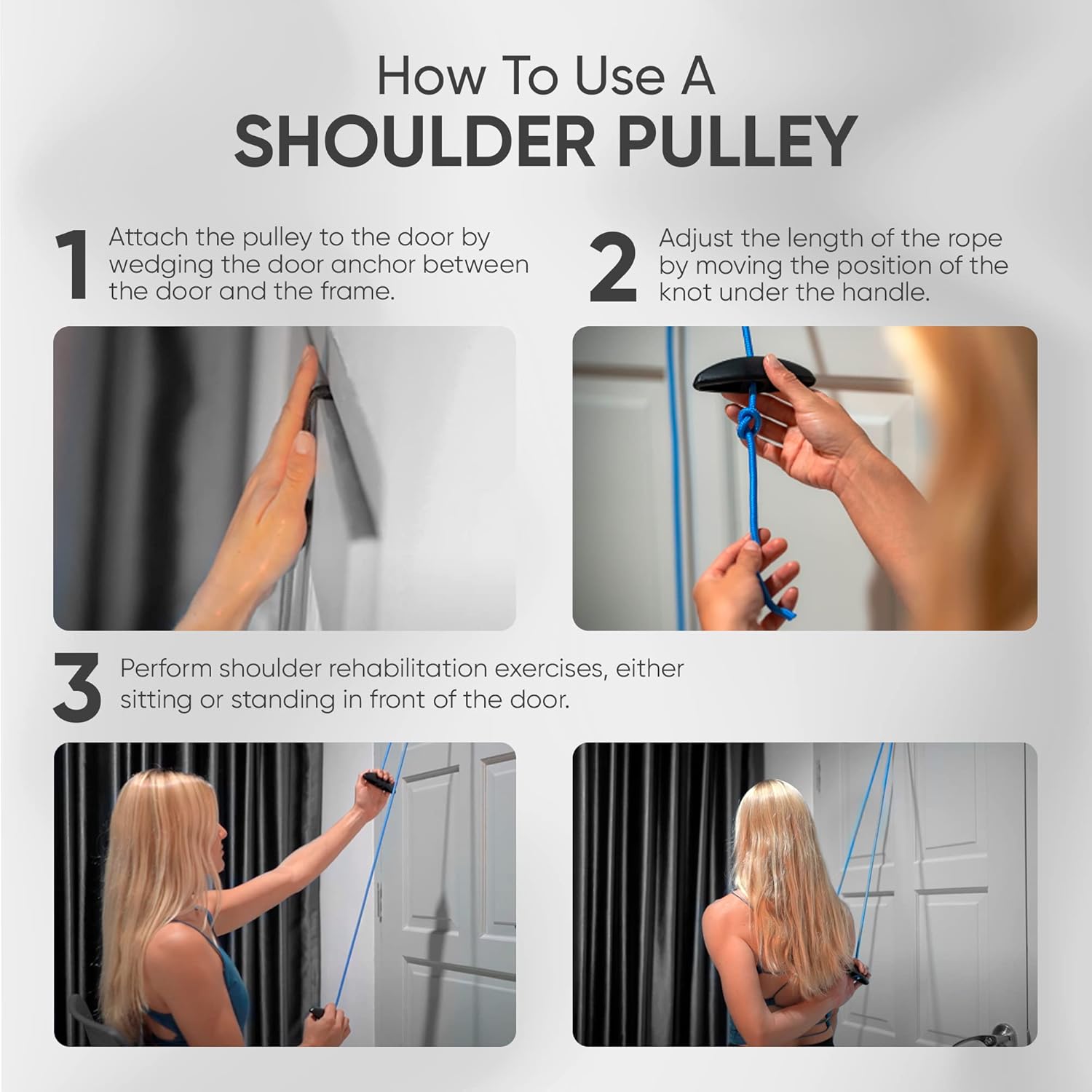 How To Use A
SHOULDER PULLEY

1 Attach the pulley to the door by wedging the door anchor between the door and the frame.

2 Adjust the length of the rope by moving the position of the knot under the handle.

3 Perform shoulder rehabilitation exercises, either sitting or standing in front of the door.