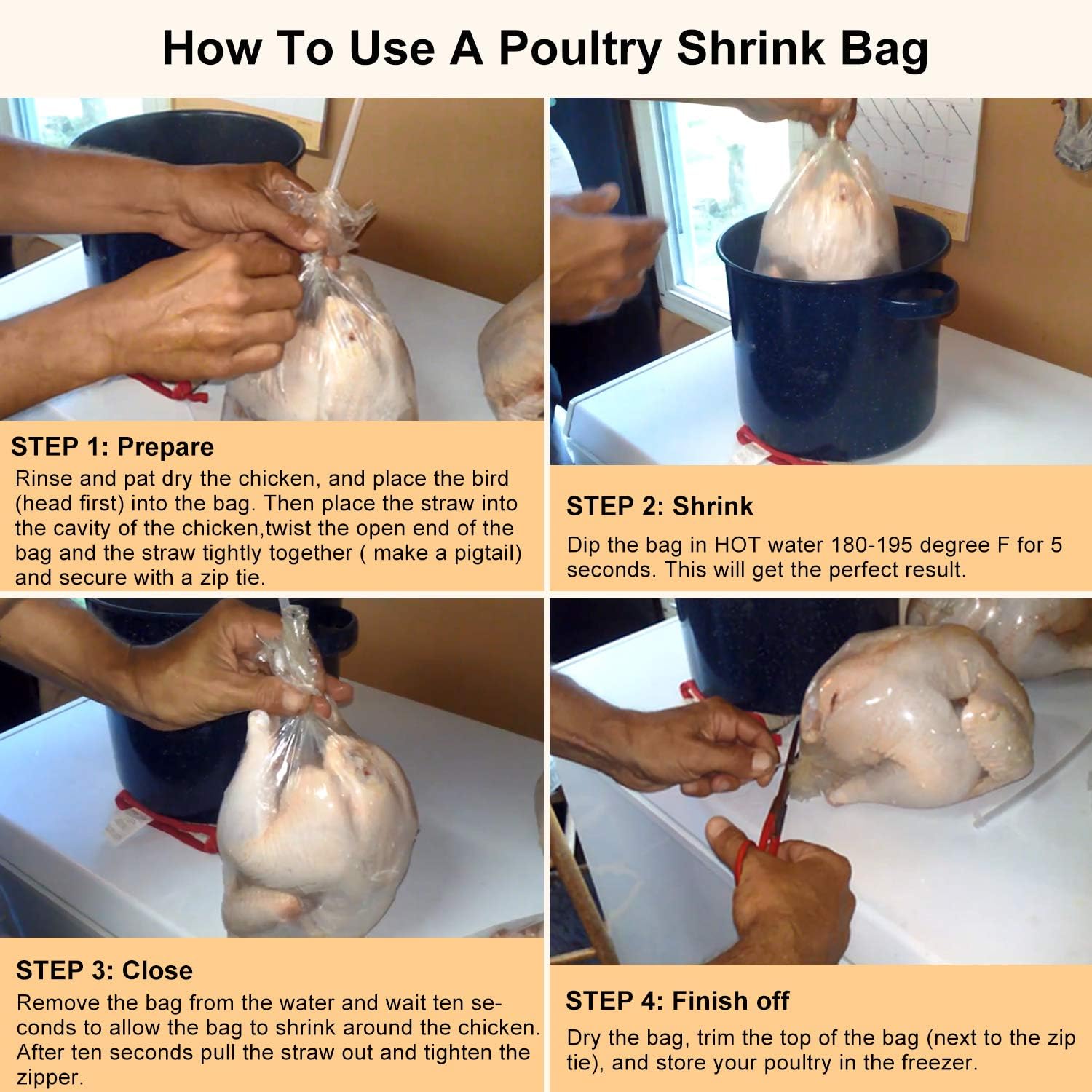 How To Use A Poultry Shrink Bag

STEP 1: Prepare
Rinse and pat dry the chicken, and place the bird (head first) into the bag. Then place the straw into the cavity of the chicken,twist the open end of the bag and the straw tightly together ( make a pigtail) and secure with a zip tie.

STEP 2: Shrink
Dip the bag in HOT water 180-195 degree F for 5 seconds. This will get the perfect result.

STEP 3: Close
Remove the bag from the water and wait ten seconds to allow the bag to shrink around the chicken. After ten seconds pull the straw out and tighten the zipper.

STEP 4: Finish off
Dry the bag, trim the top of the bag (next to the zip tie), and store your poultry in the freezer.