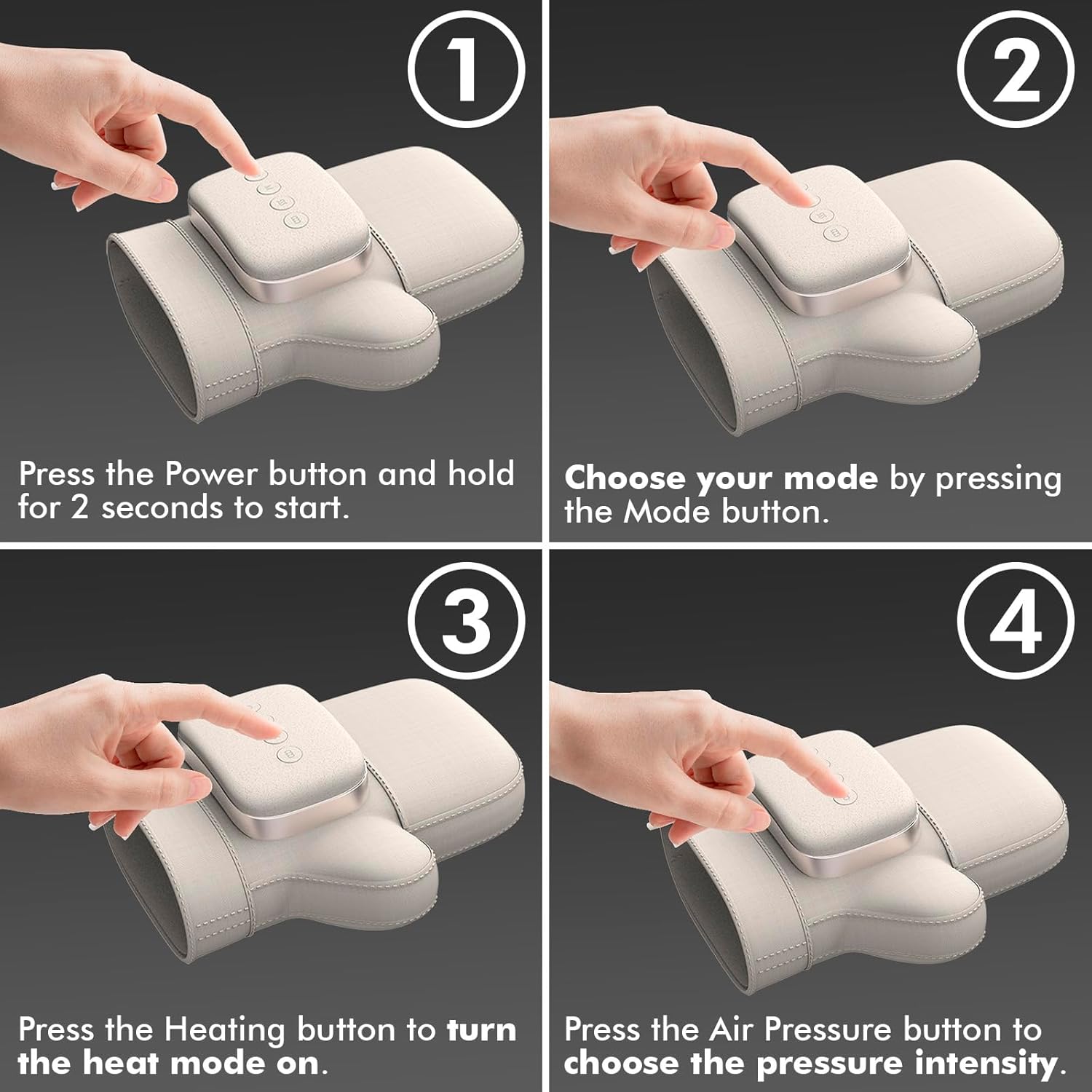 1

Press the Power button and hold for 2 seconds to start.

2

Choose your mode by pressing the Mode button.

3

Press the Heating button to turn the heat mode on.

4

Press the Air Pressure button to choose the pressure intensity.