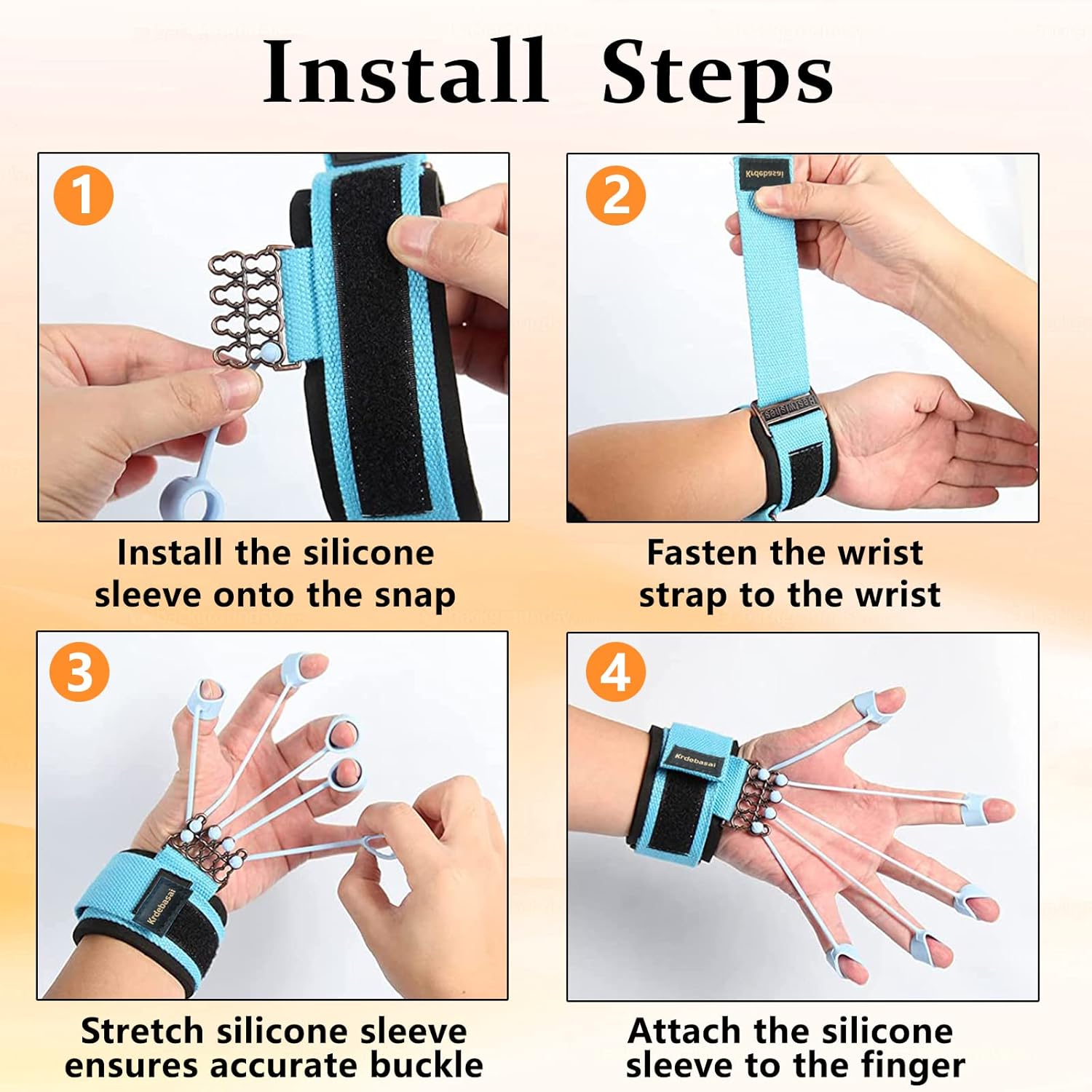 Install Steps

1

Install the silicone sleeve onto the snap

2

Krdebasai

Fasten the wrist strap to the wrist

3

Krdebasai

Stretch silicone sleeve ensures accurate buckle

4

Krdebasai

Attach the silicone sleeve to the finger