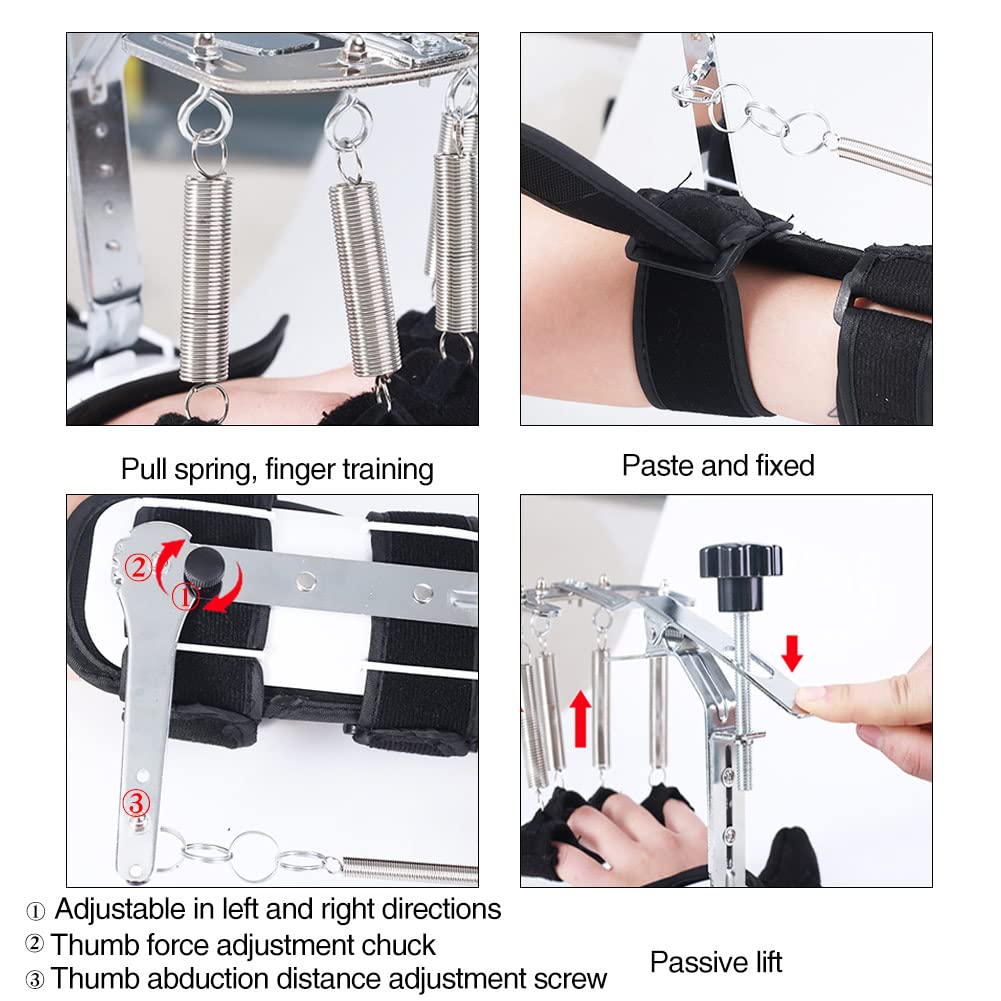 Pull spring, finger training

Paste and fixed

②
①
③

① Adjustable in left and right directions
② Thumb force adjustment chuck
③ Thumb abduction distance adjustment screw

Passive lift