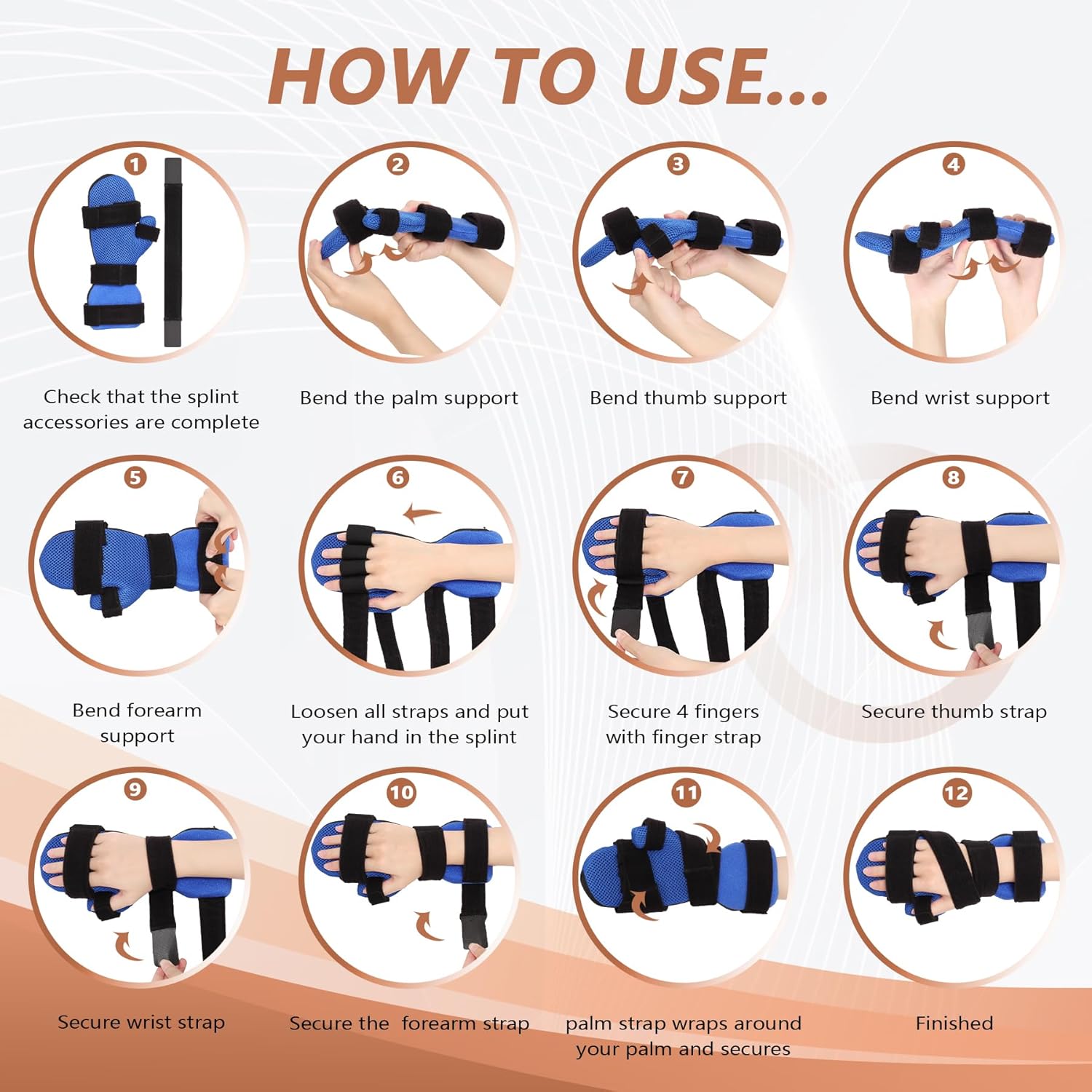 HOW TO USE...

1

Check that the splint accessories are complete

2

Bend the palm support

3

Bend thumb support

4

Bend wrist support

5

Bend forearm support

6

Loosen all straps and put your hand in the splint

7

Secure 4 fingers with finger strap

8

Secure thumb strap

9

Secure wrist strap

10

Secure the forearm strap

11

palm strap wraps around your palm and secures

12

Finished