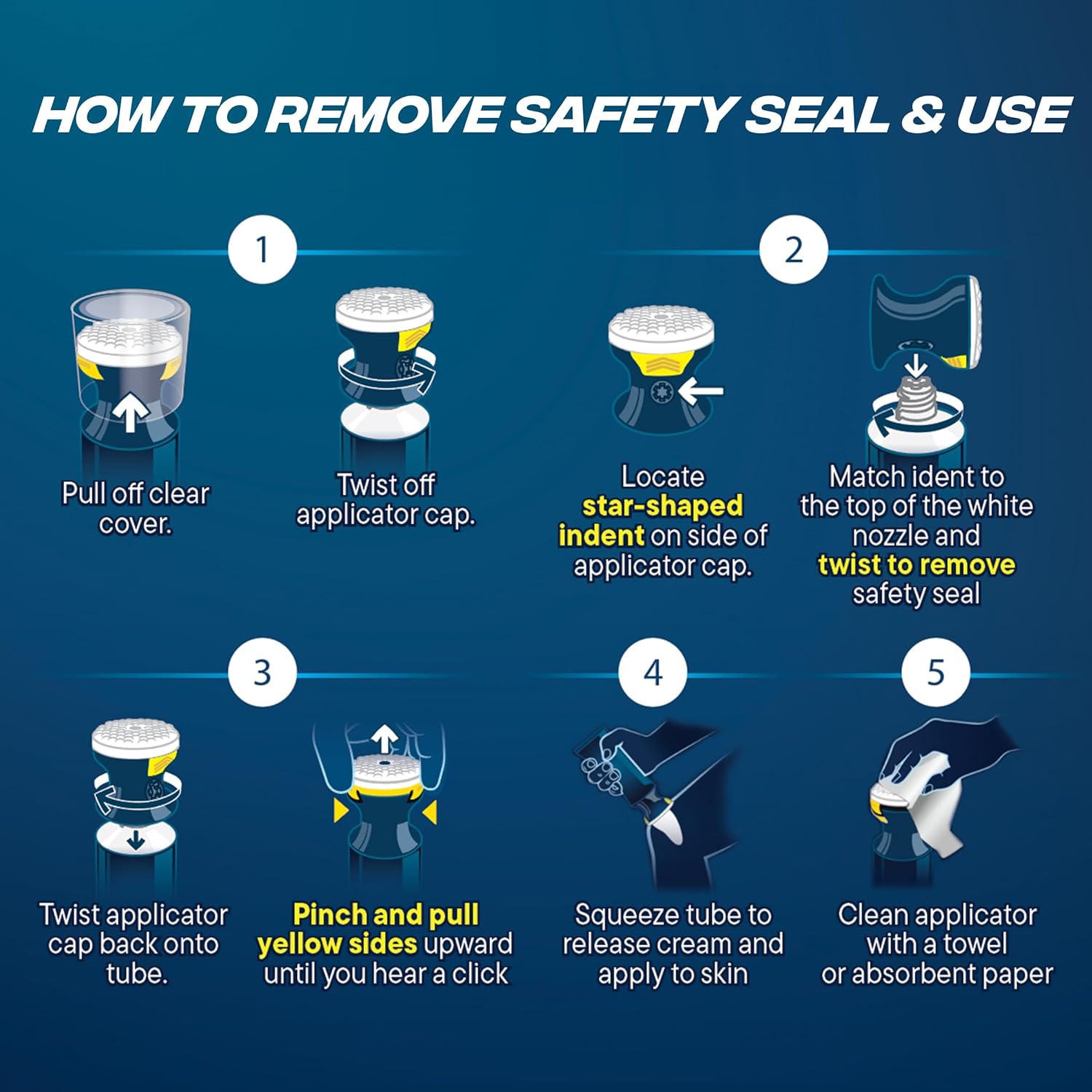 HOW TO REMOVE SAFETY SEAL & USE

1

Pull off clear cover.

Twist off applicator cap.

2

Locate star-shaped indent on side of applicator cap.

Match ident to the top of the white nozzle and twist to remove safety seal

3

Twist applicator cap back onto tube.

Pinch and pull yellow sides upward until you hear a click

4

Squeeze tube to release cream and apply to skin

5

Clean applicator with a towel or absorbent paper